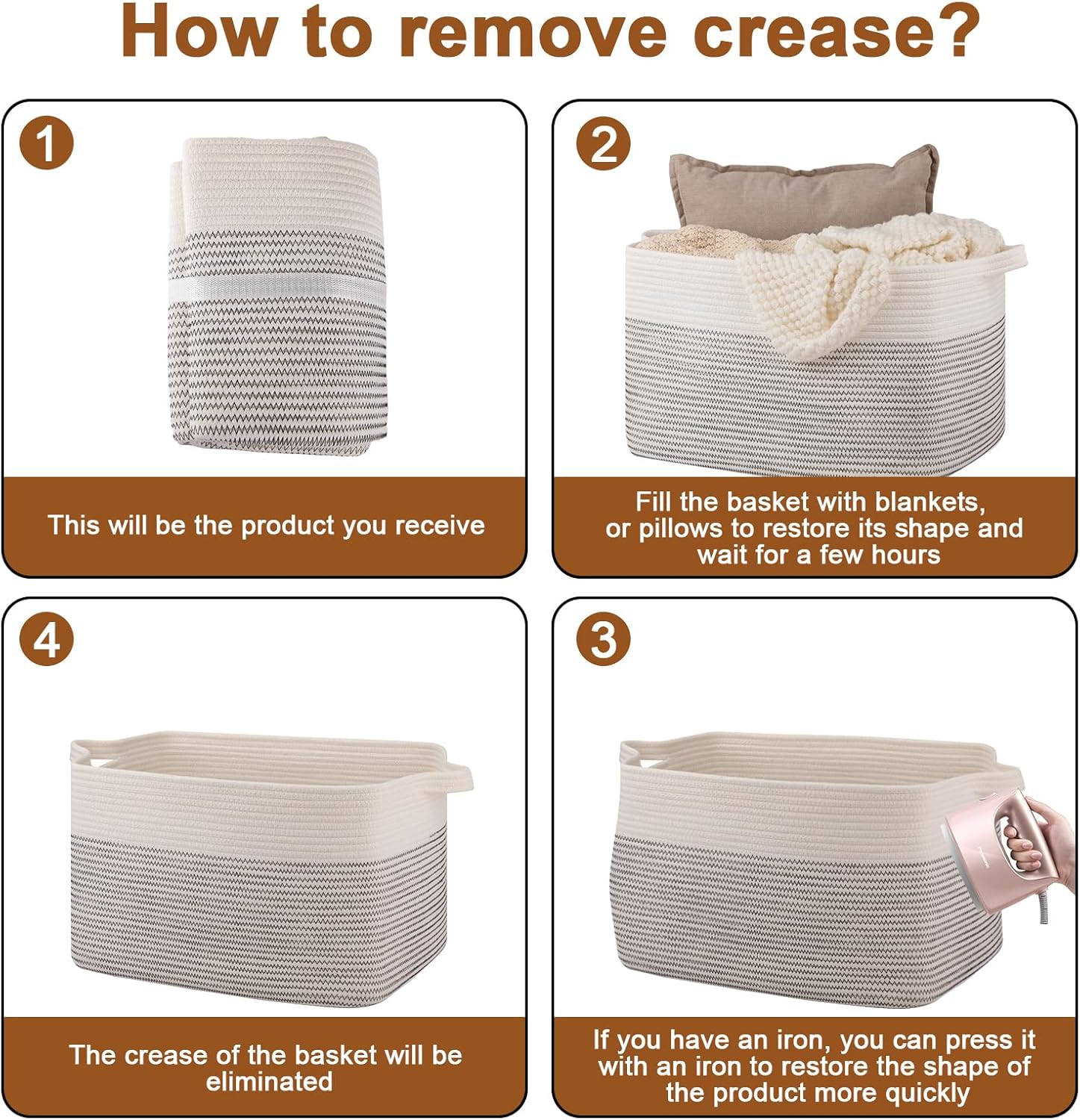 How to remove crease?

1

This will be the product you receive

2

Fill the basket with blankets, or pillows to restore its shape and wait for a few hours

4

The crease of the basket will be eliminated

3

If you have an iron, you can press it with an iron to restore the shape of the product more quickly