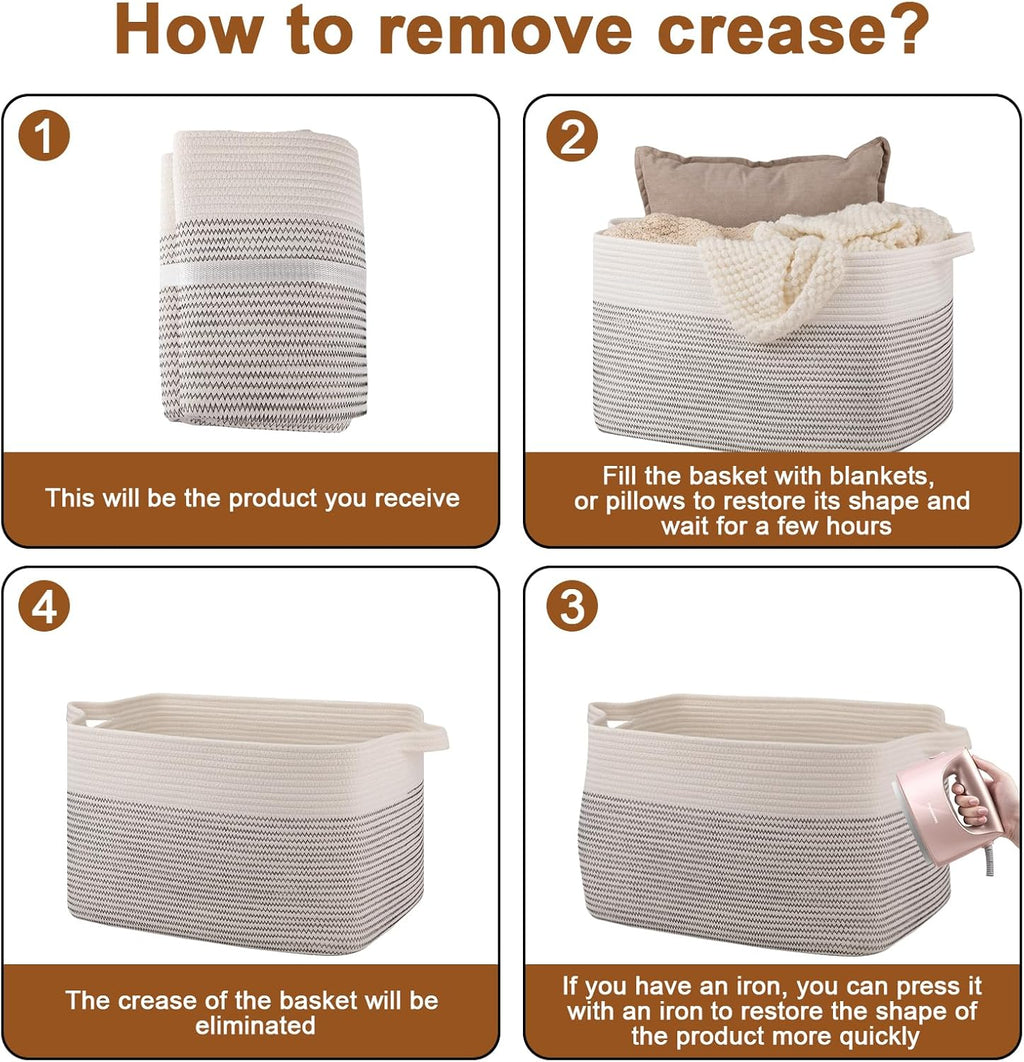 How to remove crease?

1

This will be the product you receive

2

Fill the basket with blankets, or pillows to restore its shape and wait for a few hours

4

The crease of the basket will be eliminated

3

If you have an iron, you can press it with an iron to restore the shape of the product more quickly