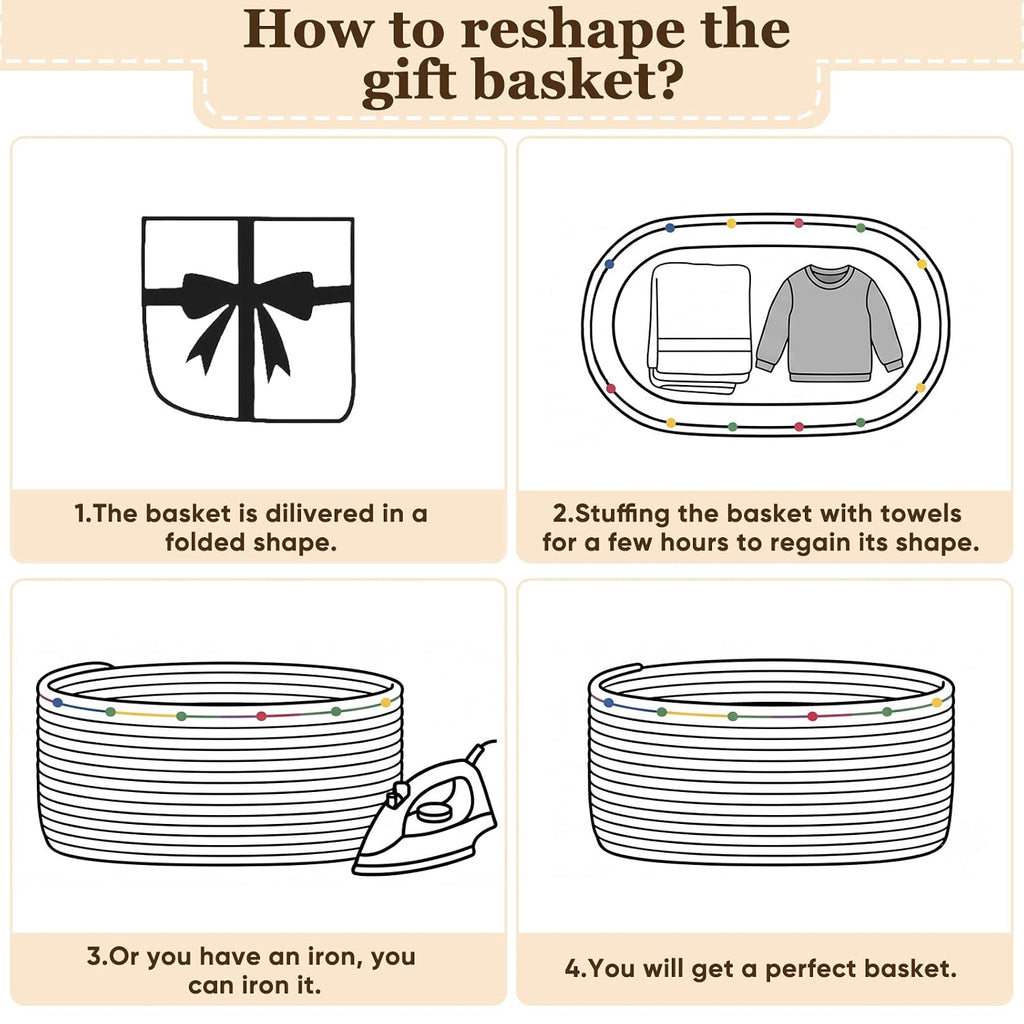 How to reshape the gift basket?

1.The basket is dilivered in a folded shape.

2.Stuffing the basket with towels for a few hours to regain its shape.

3.Or you have an iron, you can iron it.

4.You will get a perfect basket.